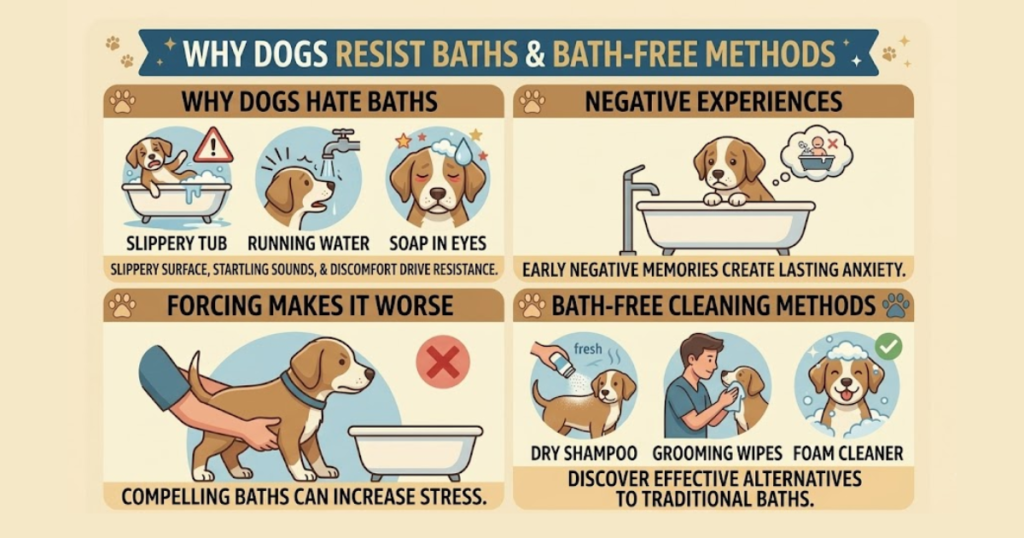 WHY DOGS RESIST BATHS & BATH-FREE METHODS

WHY DOGS HATE BATHS

SLIPPERY TUB RUNNING WATER SOAP IN EYES

SLIPPERY SURFACE, STARTLING SOUNDS, & DISCOMFORT DRIVE RESISTANCE.

NEGATIVE EXPERIENCES

EARLY NEGATIVE MEMORIES CREATE LASTING ANXIETY.

FORCING MAKES IT WORSE

COMPELLING BATHS CAN INCREASE STRESS.

BATH-FREE CLEANING METHODS

fresh

DRY SHAMPOO GROOMING WIPES FOAM CLEANER

DISCOVER EFFECTIVE ALTERNATIVES TO TRADITIONAL BATHS.