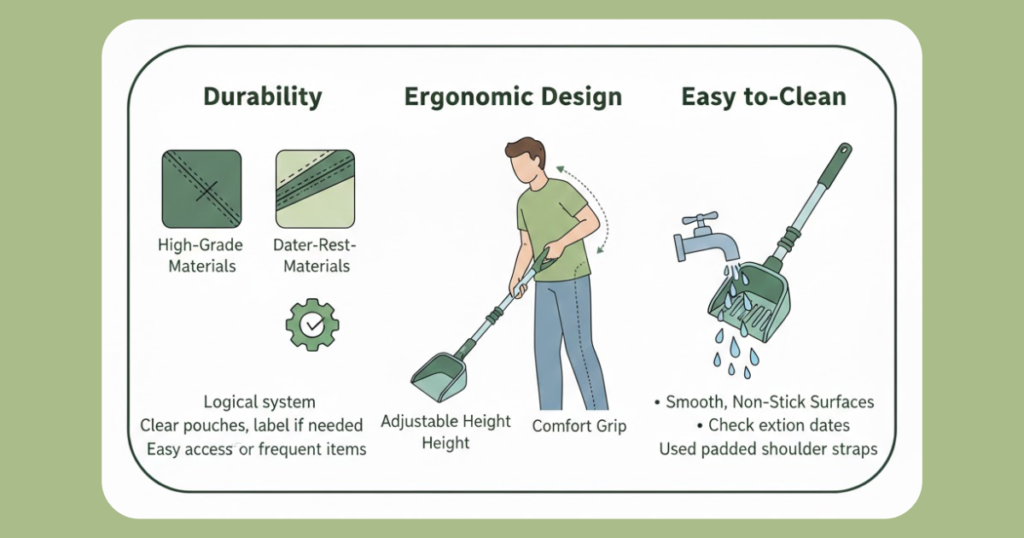 Durability

High-Grade Materials

Dater-Rest-Materials

Logical system
Clear pouches, label if needed
Easy access or frequent items

Ergonomic Design

Adjustable Height Height

Comfort Grip

Easy to-Clean

• Smooth, Non-Stick Surfaces
• Check extion dates
Used padded shoulder straps