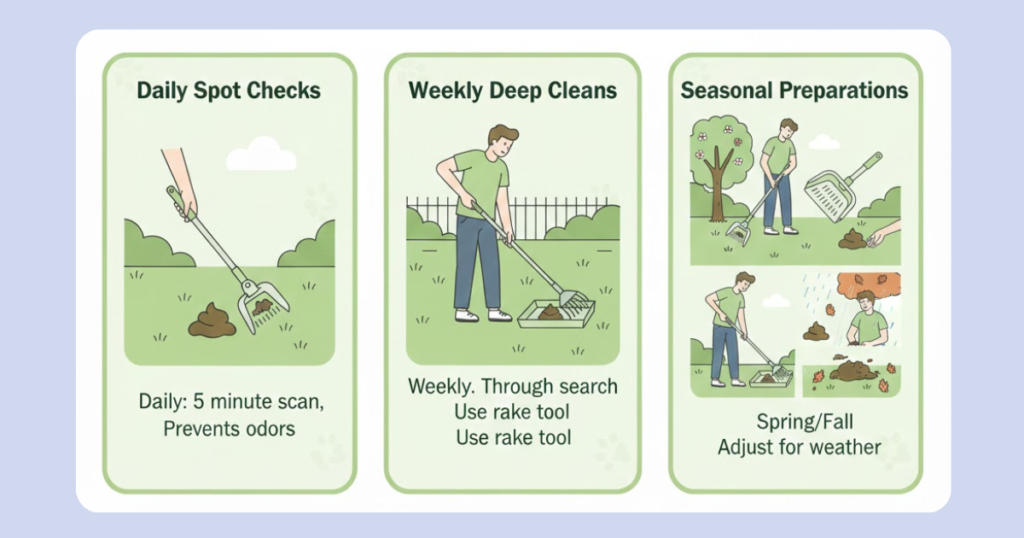 Daily Spot Checks

Daily: 5 minute scan, Prevents odors

Weekly Deep Cleans

Weekly. Through search
Use rake tool
Use rake tool

Seasonal Preparations

Spring/Fall
Adjust for weather