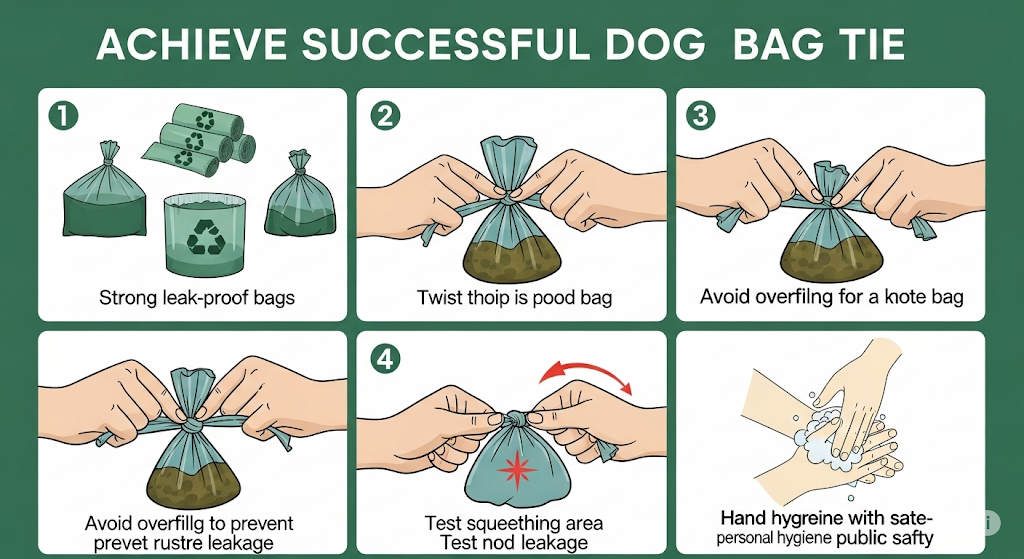 ACHIEVE SUCCESSFUL DOG BAG TIE

1

Strong leak-proof bags

2

Twist thoip is pood bag

3

Avoid overfilng for a kote bag

Avoid overfillg to prevent prevet rustre leakage

4

Test squeething area Test nod leakage

Hand hygreine with sate- personal hygiene public safty