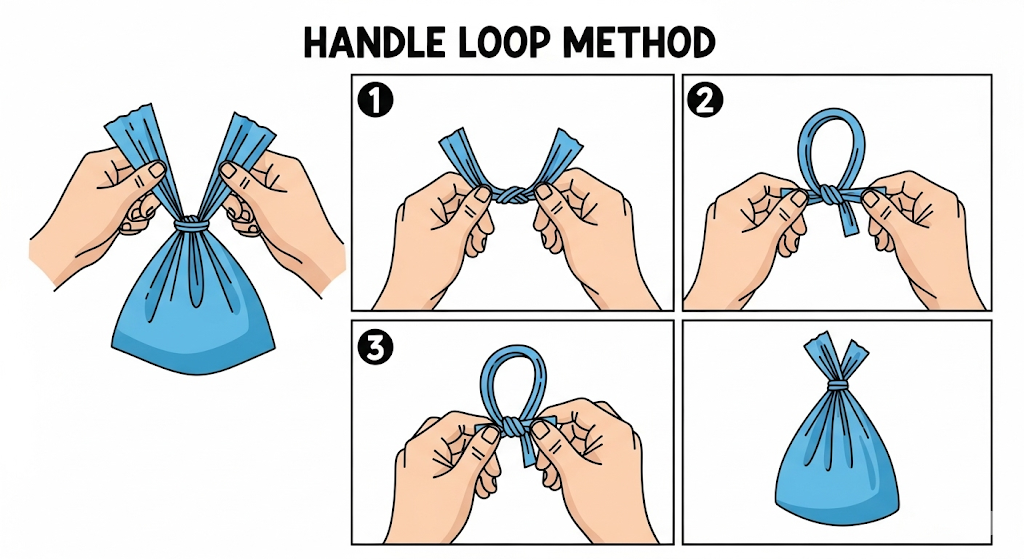 HANDLE LOOP METHOD

1

2

3