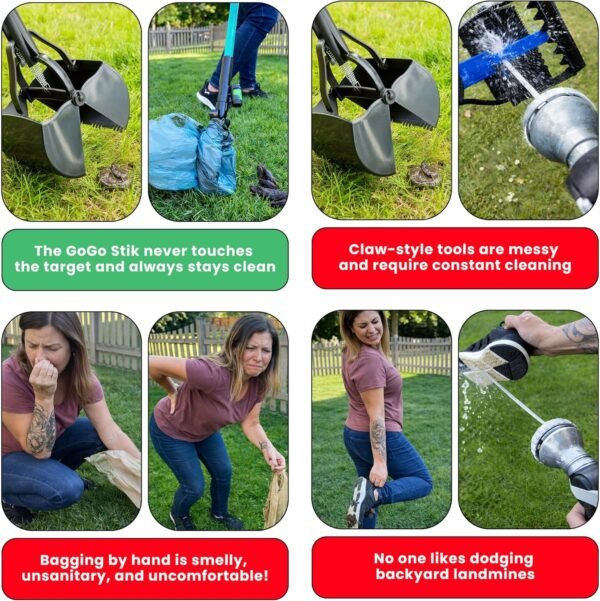 The GoGo Stik never touches the target and always stays clean

Claw-style tools are messy and require constant cleaning

Bagging by hand is smelly, unsanitary, and uncomfortable!

No one likes dodging backyard landmines