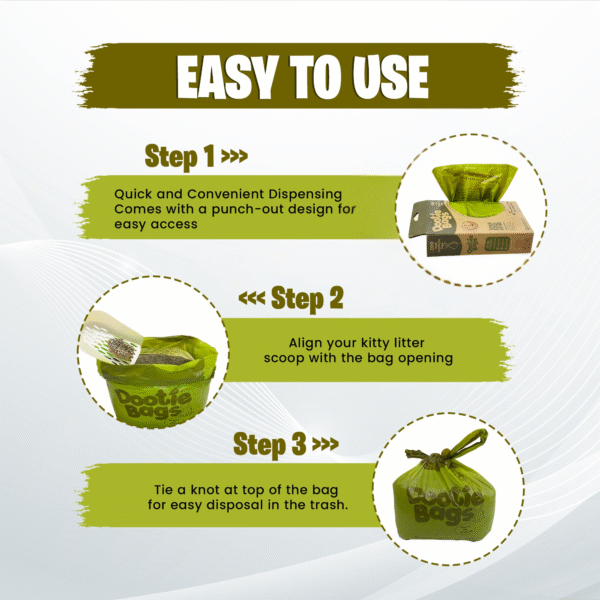 EASY TO USE

Step 1 >>>

Quick and Convenient Dispensing
Comes with a punch-out design for easy access

Dootie Bags

<<< Step 2

Align your kitty litter scoop with the bag opening

Dootie Bags

Step 3 >>>

Tie a knot at top of the bag for easy disposal in the trash.

Dootie Bags